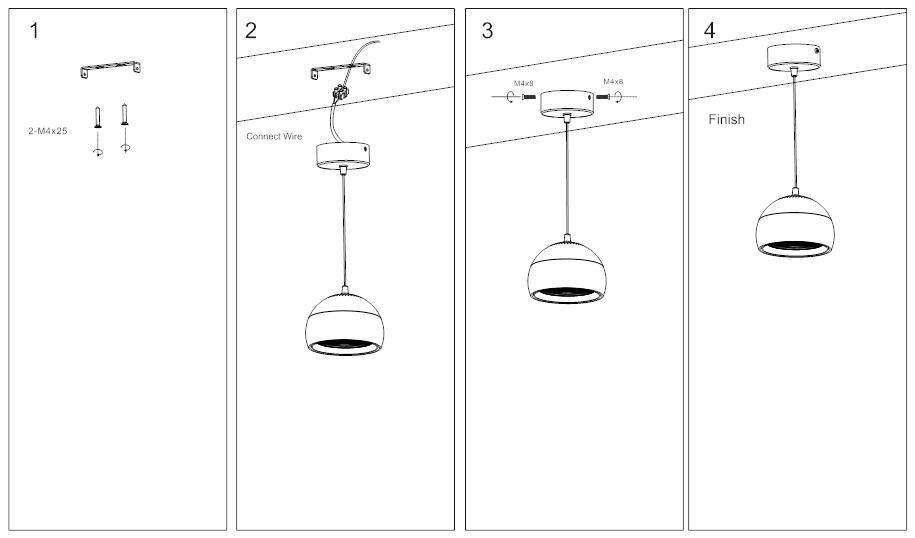 1

2-M4x25

2

Connect Wire

3

M4x8

M4x8

4

Finish