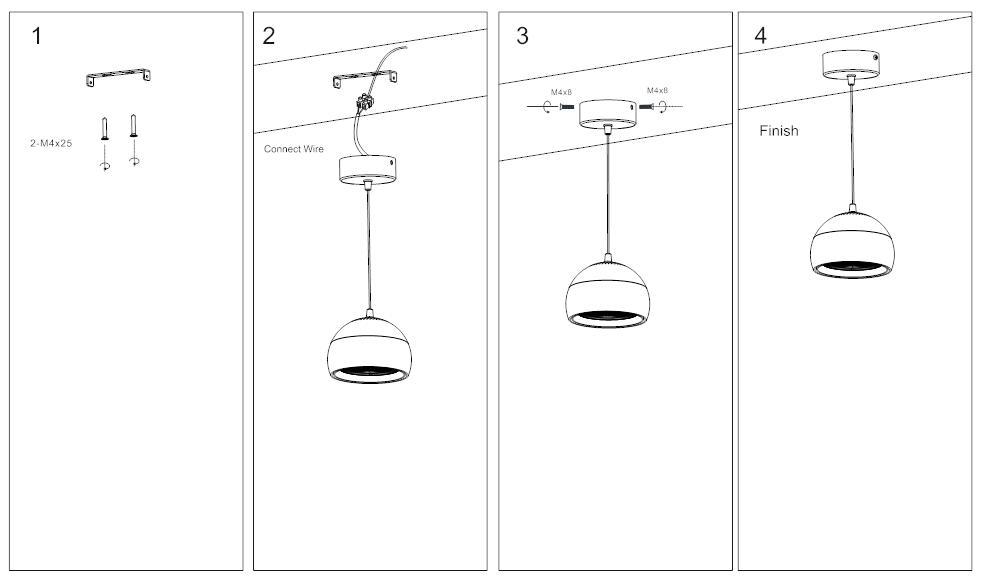 1

2-M4x25

2

Connect Wire

3

M4x8

M4x8

4

Finish