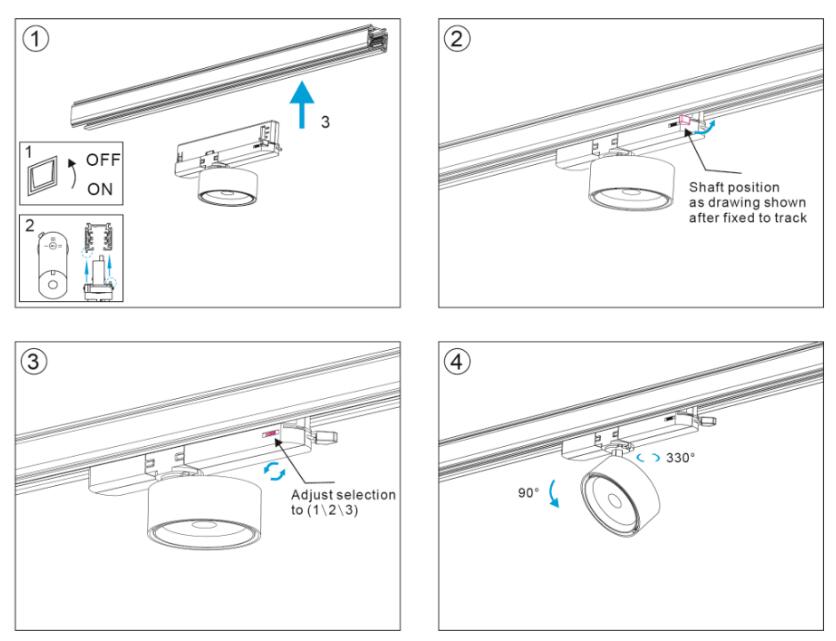 ①

3

1

OFF

ON

2

②

Shaft position as drawing shown after fixed to track

③

Adjust selection to (1\2\3)

④

330°

90°