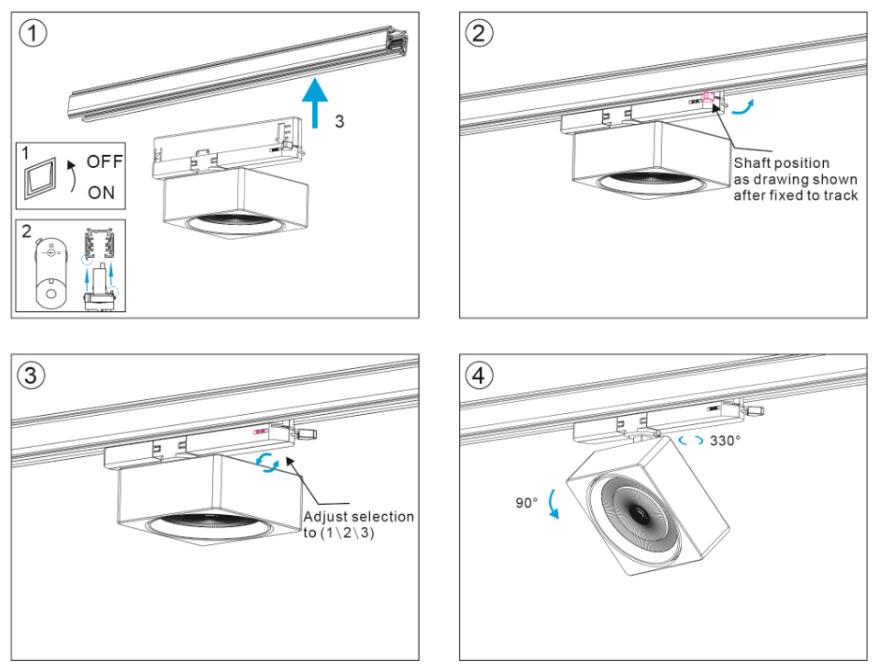 ①

3

1 OFF ON

2

②

Shaft position as drawing shown after fixed to track

③

Adjust selection to (1\2\3)

④

330°

90°